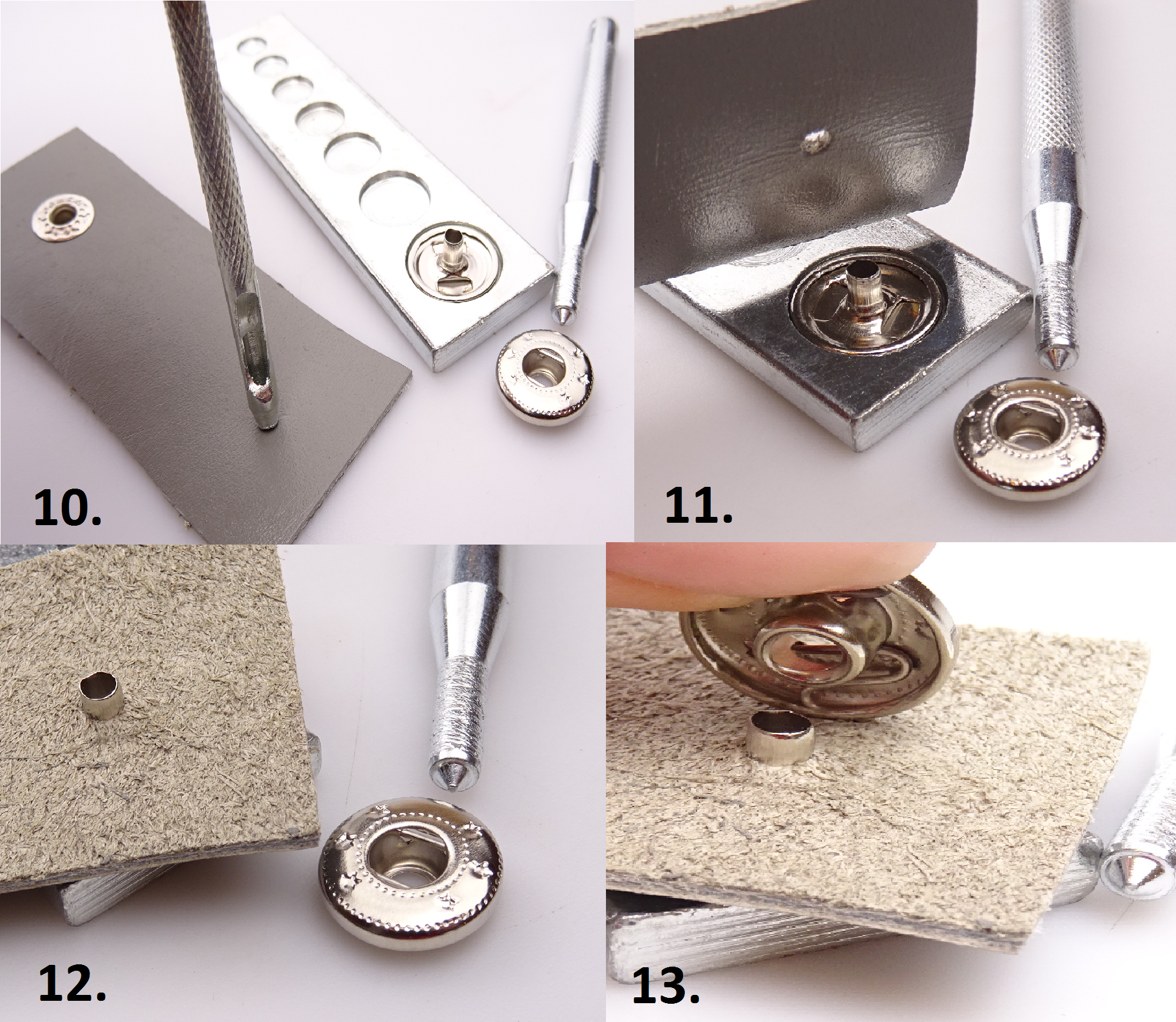 10.

11.

12.

13.